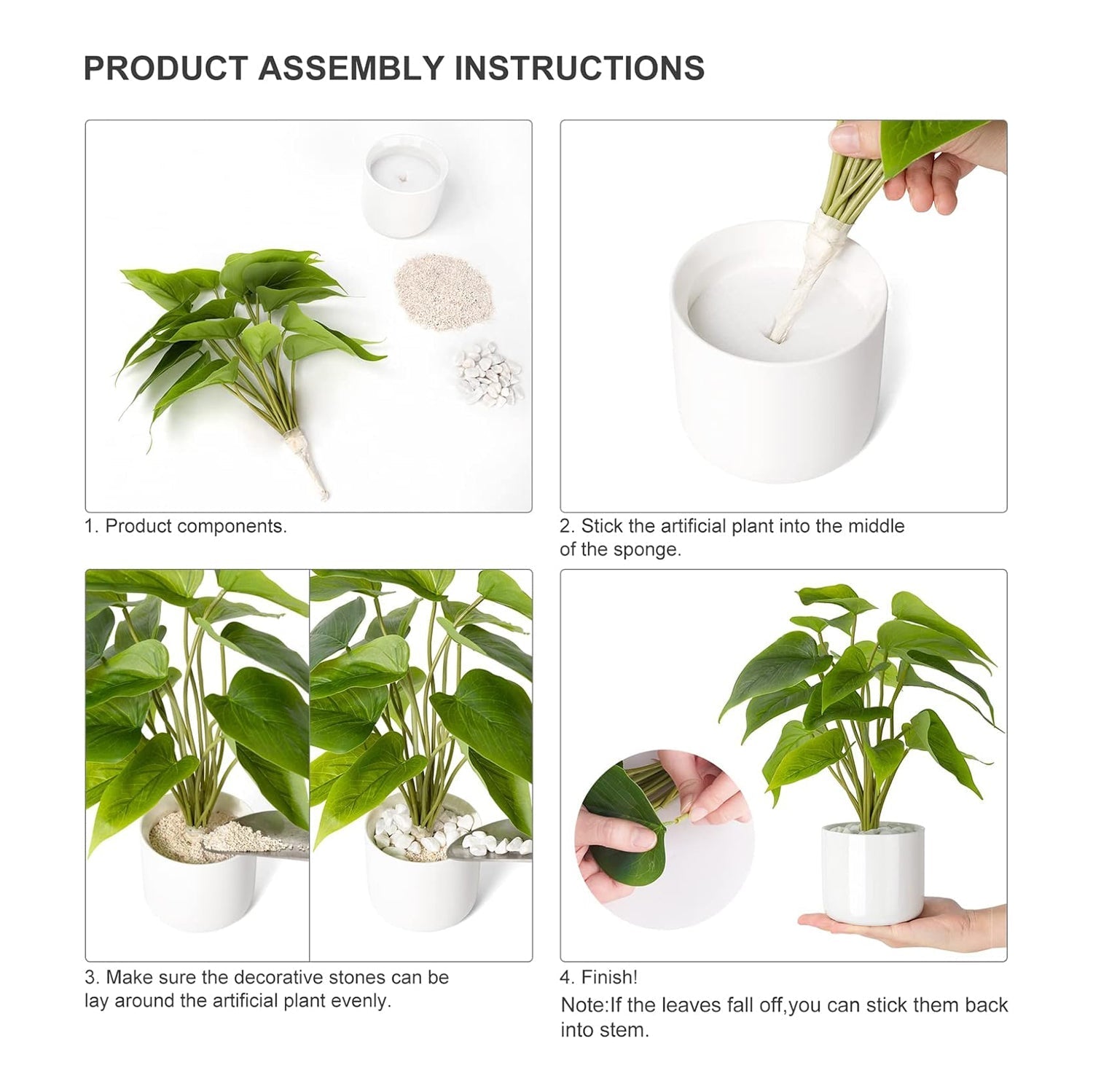 PRODUCT ASSEMBLY INSTRUCTIONS

1. Product components.

2. Stick the artificial plant into the middle of the sponge.

3. Make sure the decorative stones can be lay around the artificial plant evenly.

4. Finish!

Note:If the leaves fall off,you can stick them back into stem.