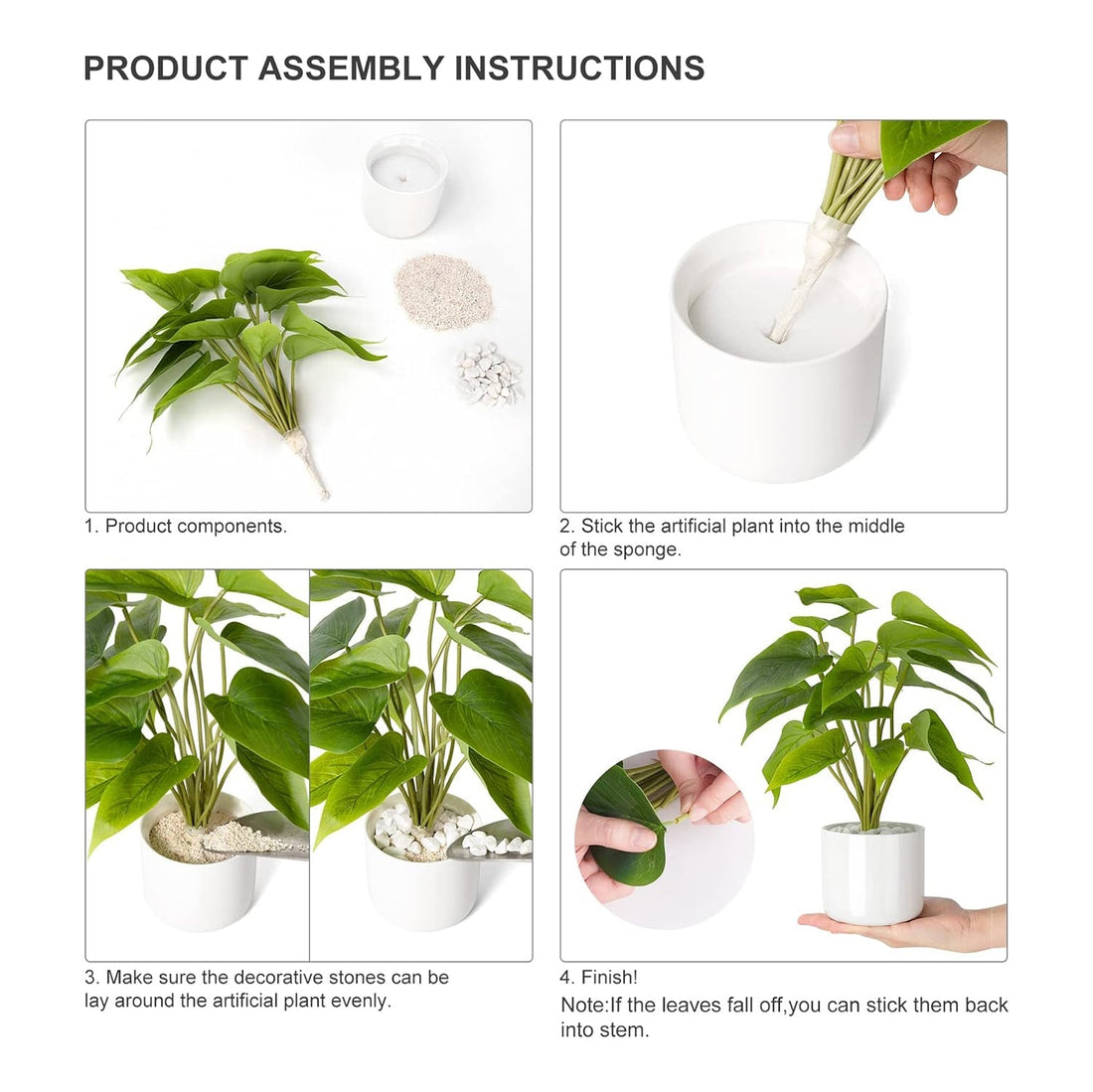 PRODUCT ASSEMBLY INSTRUCTIONS

1. Product components.

2. Stick the artificial plant into the middle of the sponge.

3. Make sure the decorative stones can be lay around the artificial plant evenly.

4. Finish!

Note:If the leaves fall off,you can stick them back into stem.